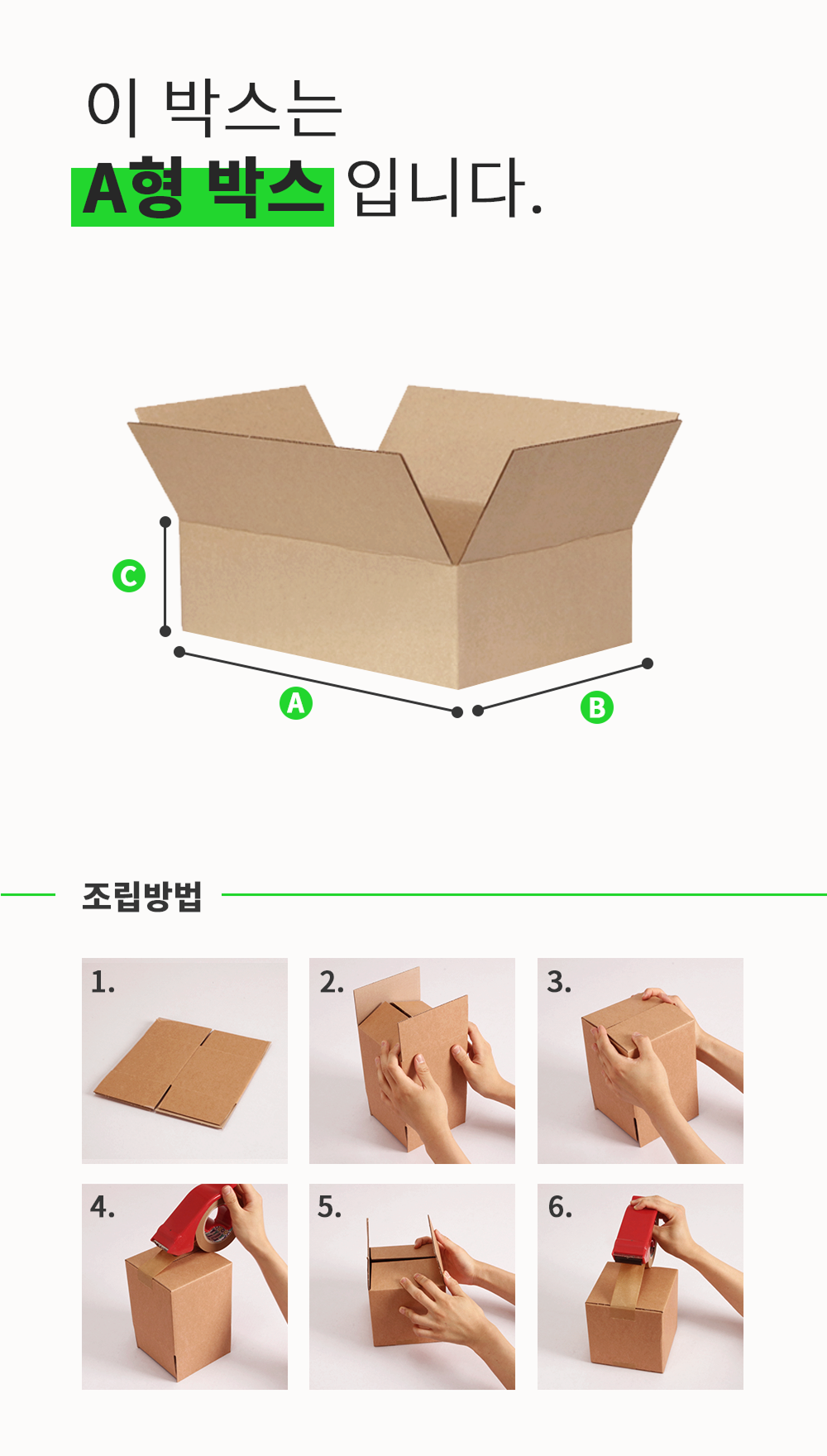 이 박스는
A형 박스 입니다.

C
A
B

조립방법

1.
2.
3.
4.
5.
6.