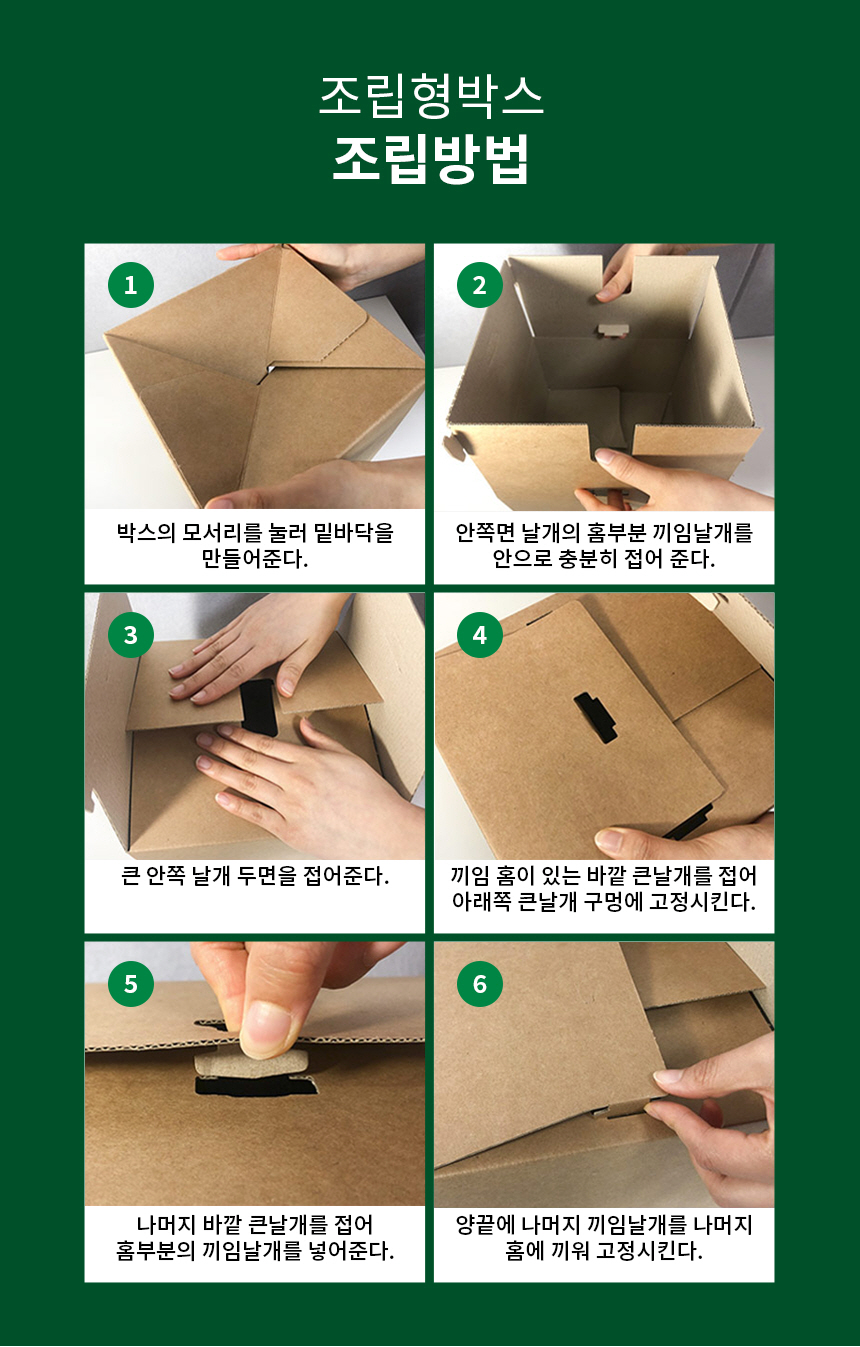 조립형박스
조립방법

1
박스의 모서리를 눌러 밑바닥을 만들어준다.

2
안쪽면 날개의 홈부분 끼임날개를 안으로 충분히 접어 준다.

3
큰 안쪽 날개 두면을 접어준다.

4
끼임 홈이 있는 바깥 큰날개를 접어 아래쪽 큰날개 구멍에 고정시킨다.

5
나머지 바깥 큰날개를 접어 홈부분의 끼임날개를 넣어준다.

6
양끝에 나머지 끼임날개를 나머지 홈에 끼워 고정시킨다.