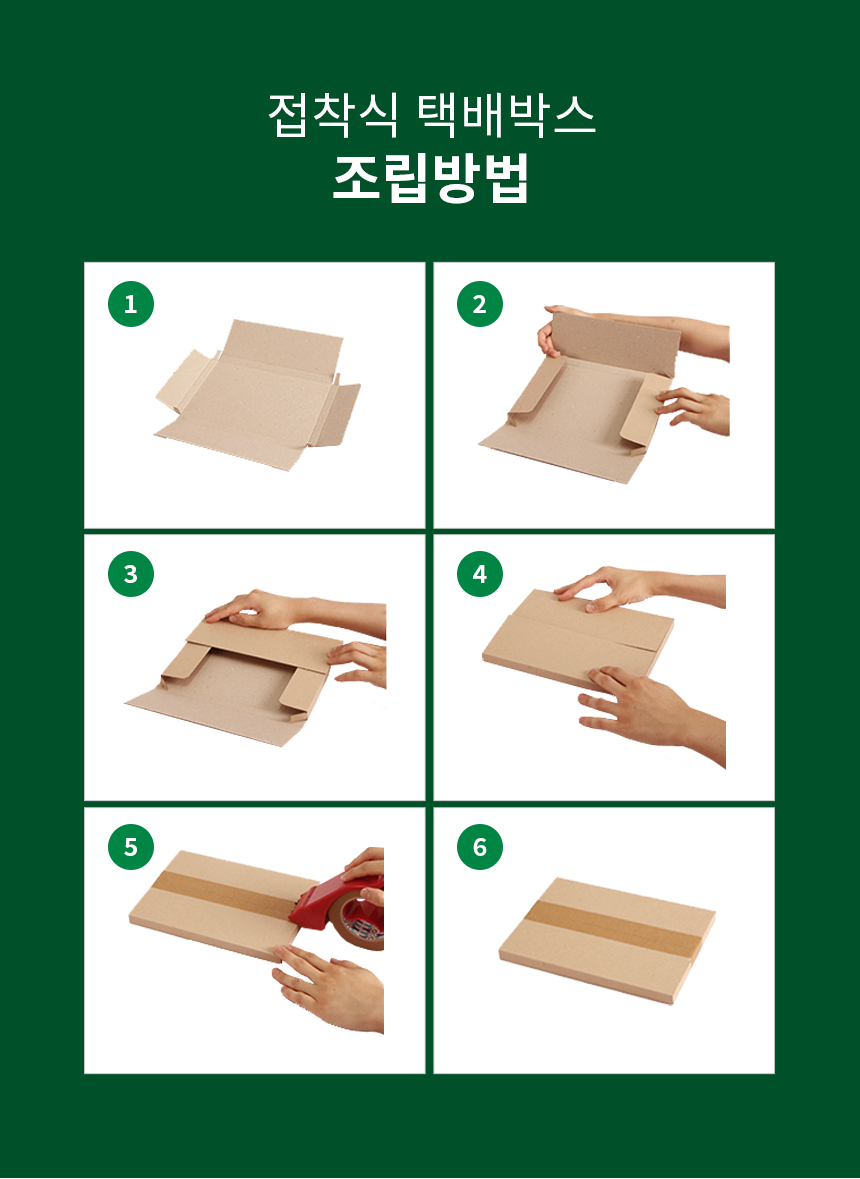 접착식 택배박스
조립방법

1

2

3

4

5

6