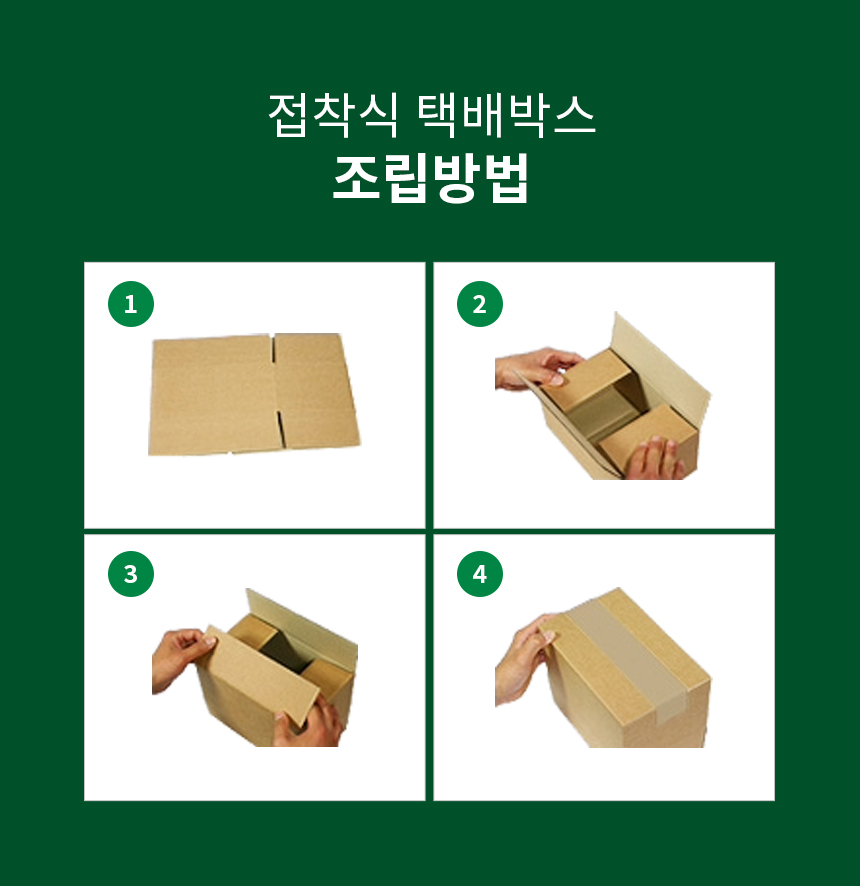 접착식 택배박스
조립방법

1

2

3

4