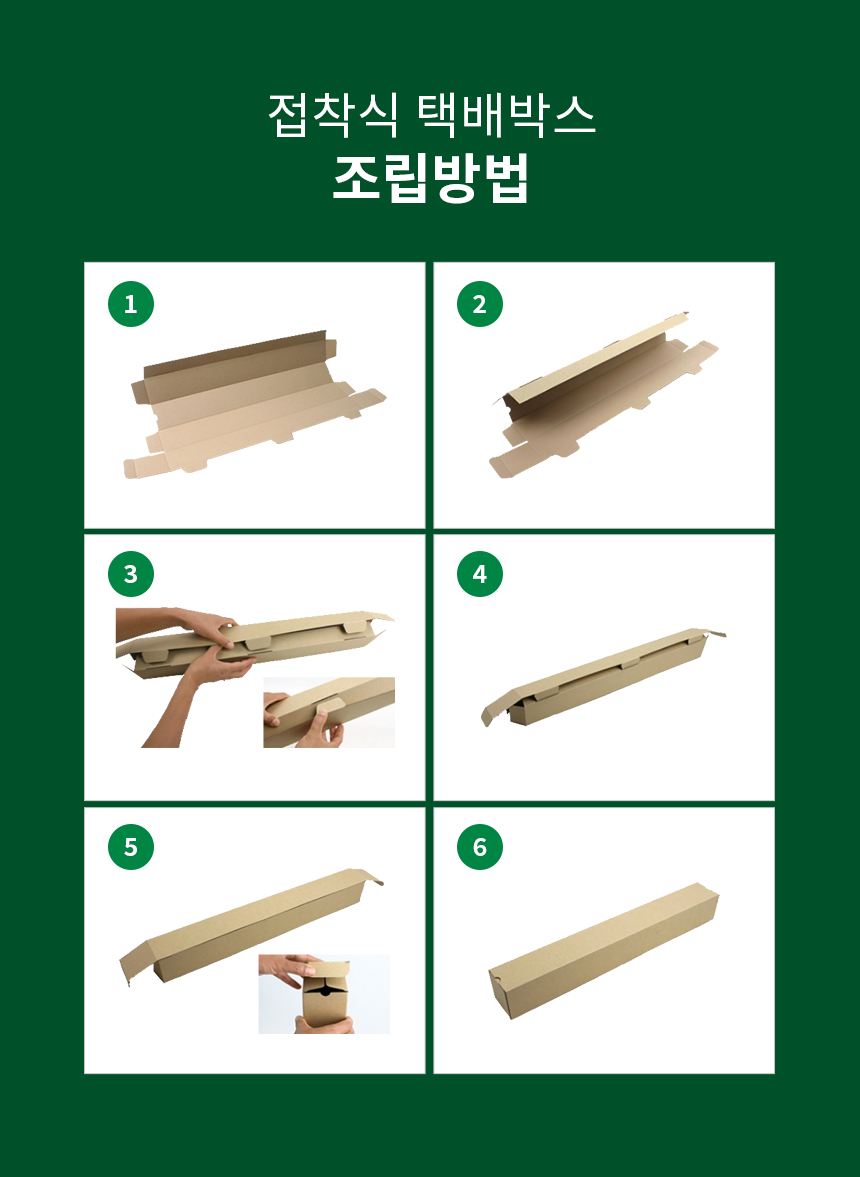 접착식 택배박스
조립방법

1

2

3

4

5

6