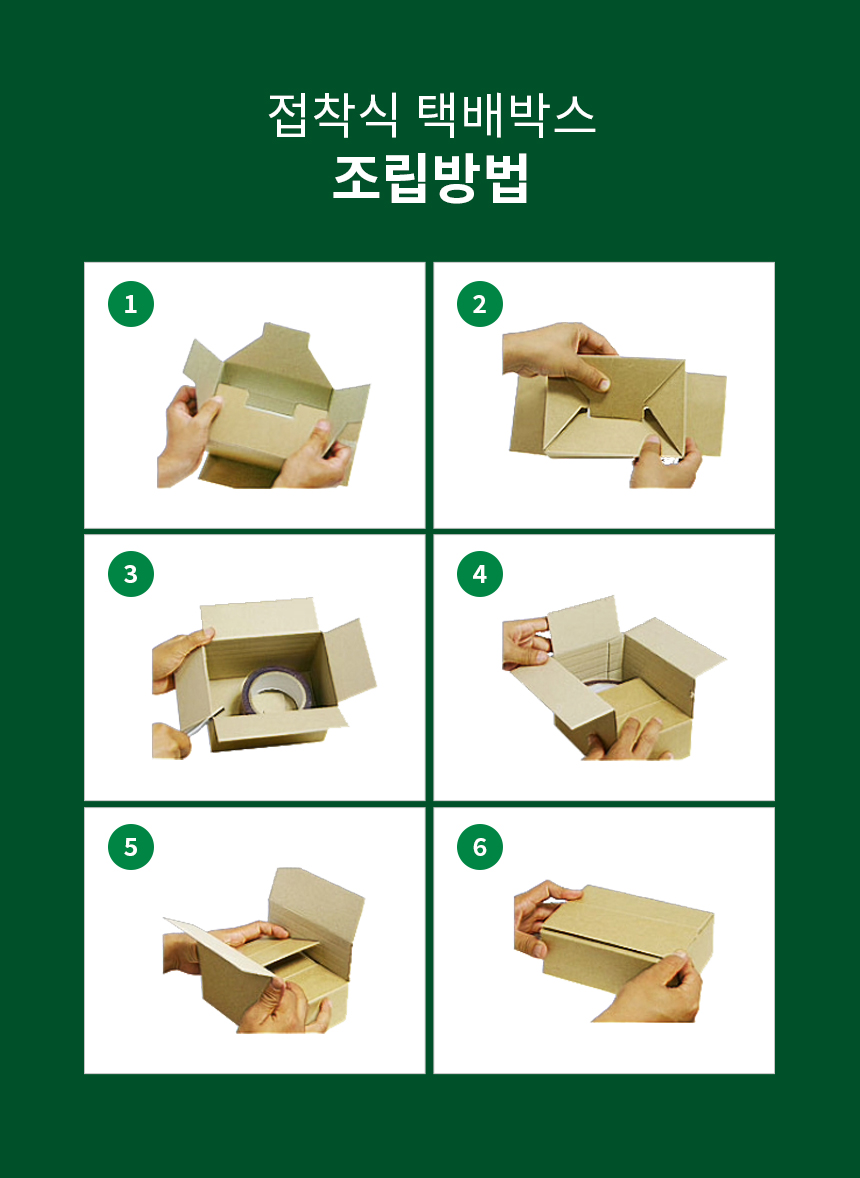 접착식 택배박스
조립방법

1

2

3

4

5

6